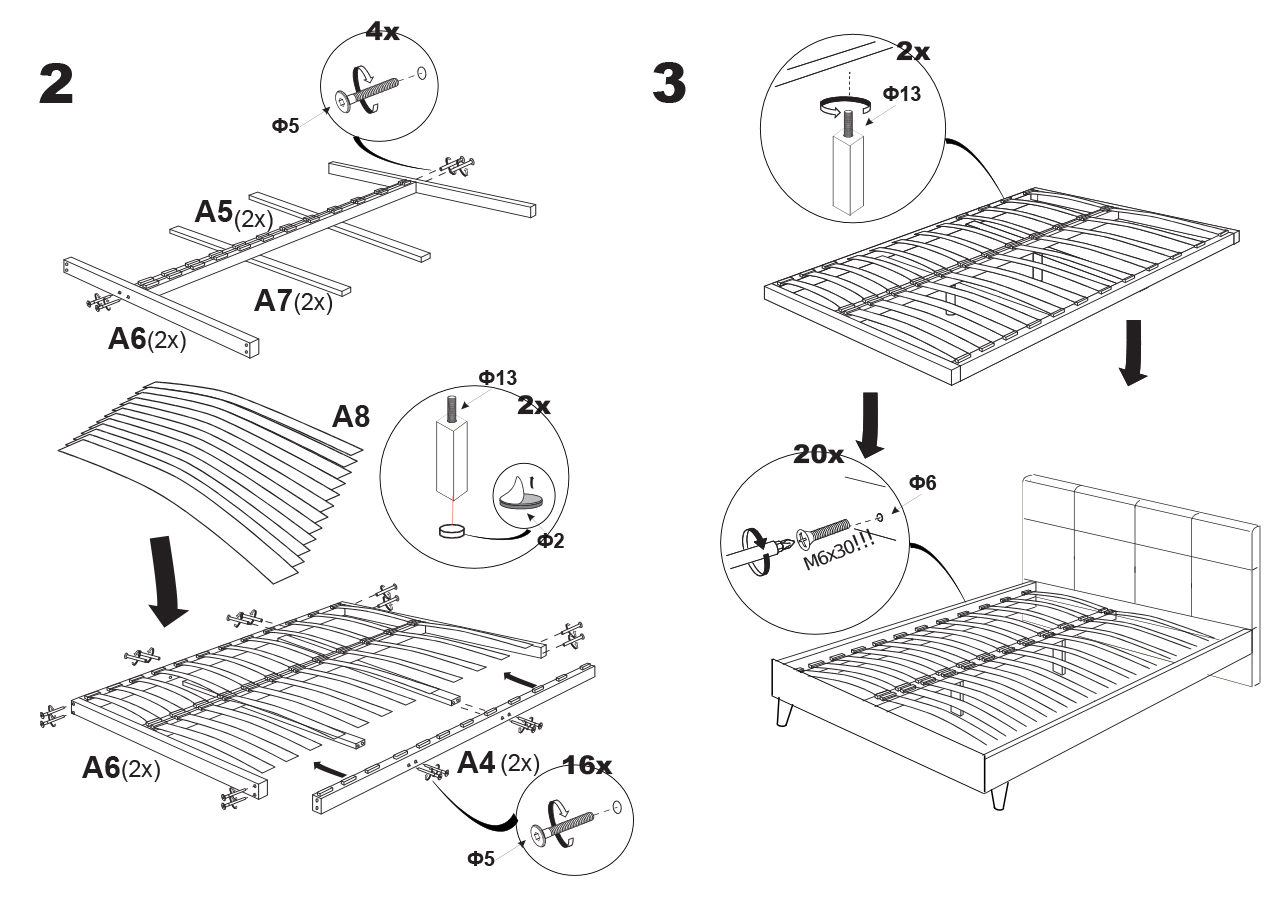 2

4x

Φ5

A5(2x)

A7(2x)

A6(2x)

A8

Φ13

2x

Φ2

A6(2x)

A4 (2x)

16x

Φ5

3

2x

Φ13

20x

Φ6

M6x30!!!